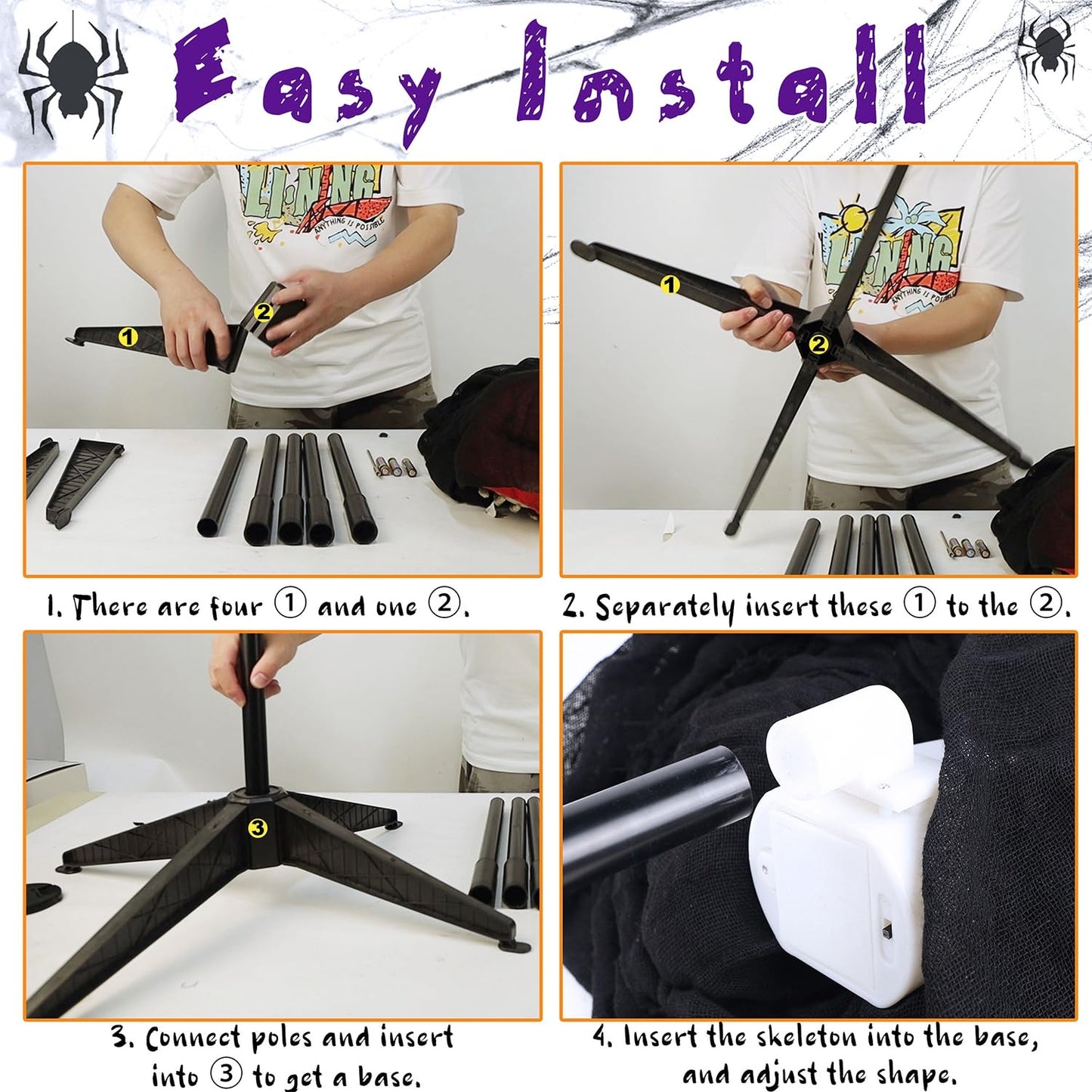 Easy Install

LI-NING
ANYTHING IS POSSIBLE

1

2

LI-NING
ANYTHING IS POSSIBLE

1

2

1. There are four ① and one ②.

2. Separately insert these ① to the ②.

3

3. Connect poles and insert into ③ to get a base.

4. Insert the skeleton into the base, and adjust the shape.