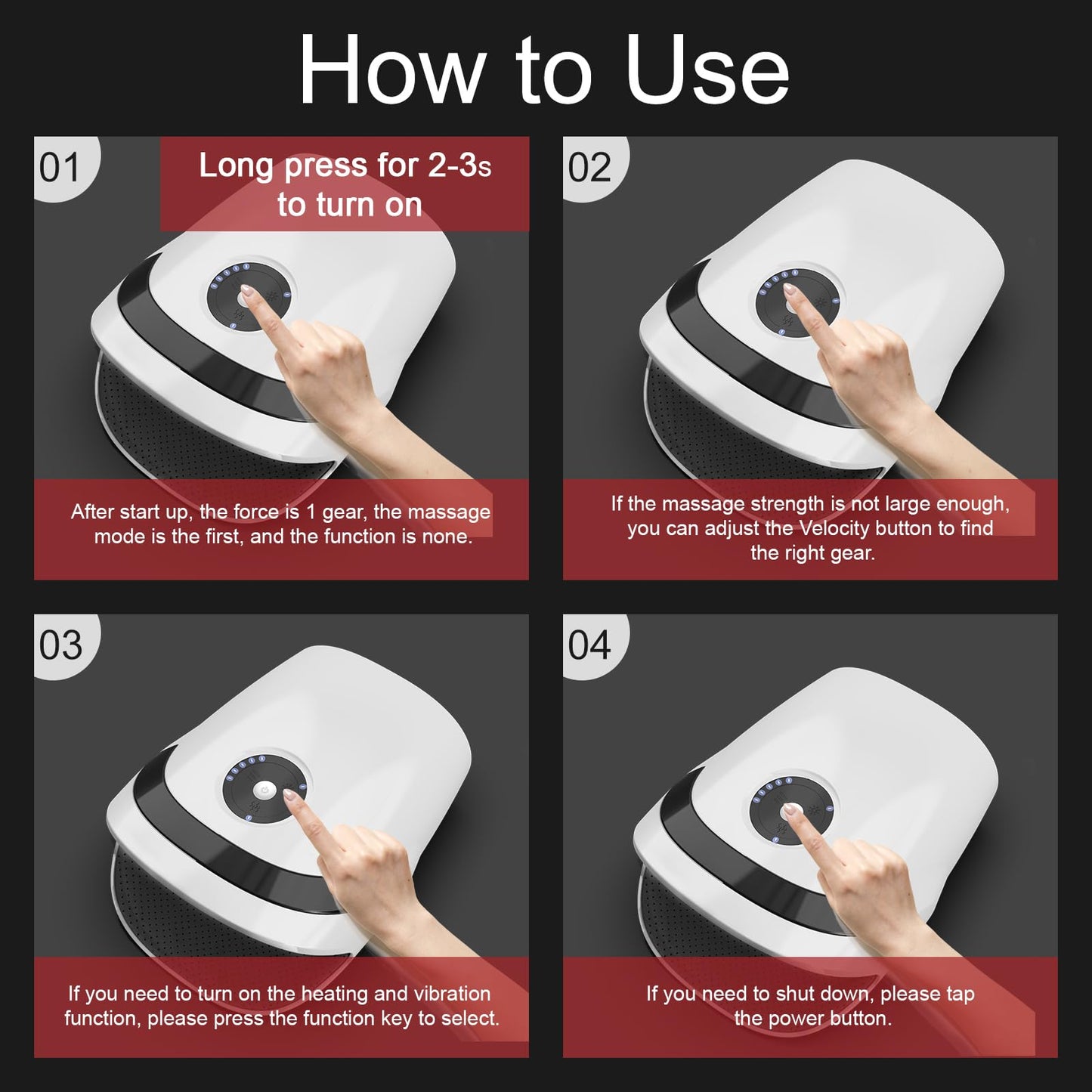 How to Use

01

Long press for 2-3s to turn on

After start up, the force is 1 gear, the massage mode is the first, and the function is none.

02

If the massage strength is not large enough, you can adjust the Velocity button to find the right gear.

03

If you need to turn on the heating and vibration function, please press the function key to select.

04

If you need to shut down, please tap the power button.