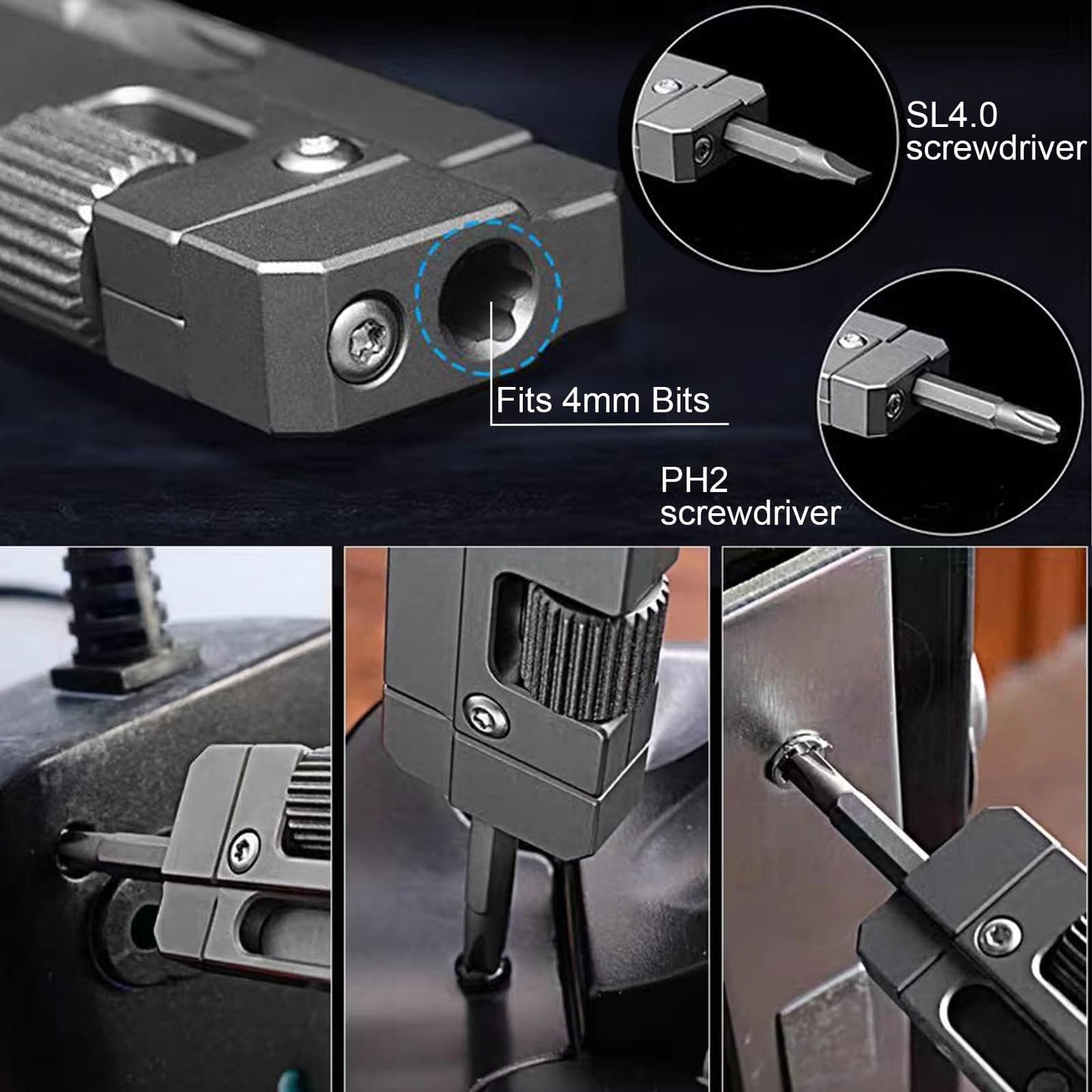 SL4.0
screwdriver

Fits 4mm Bits

PH2
screwdriver