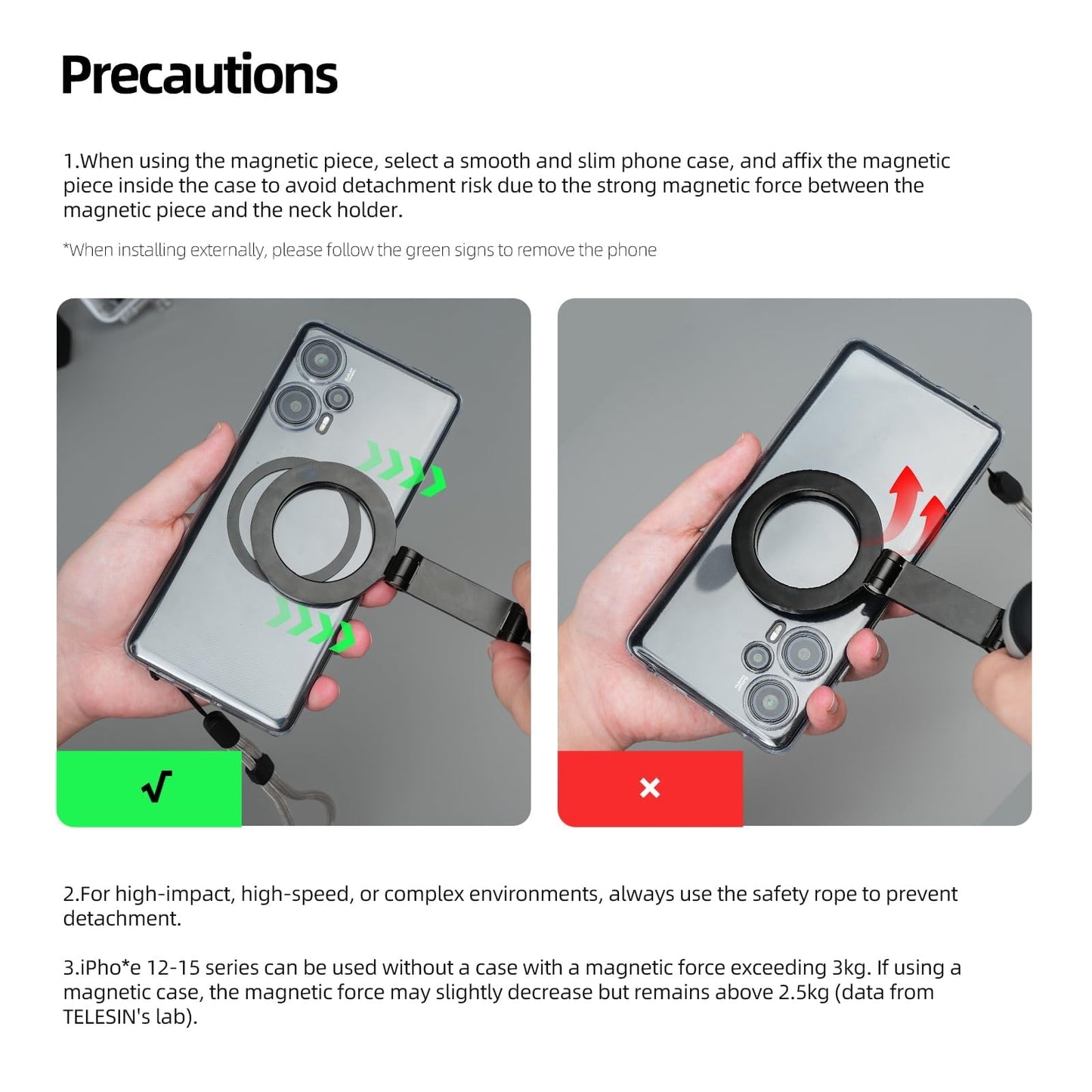 Precautions

1.When using the magnetic piece, select a smooth and slim phone case, and affix the magnetic piece inside the case to avoid detachment risk due to the strong magnetic force between the magnetic piece and the neck holder.

*When installing externally, please follow the green signs to remove the phone

√

×

2.For high-impact, high-speed, or complex environments, always use the safety rope to prevent detachment.

3.iPho*e 12-15 series can be used without a case with a magnetic force exceeding 3kg. If using a magnetic case, the magnetic force may slightly decrease but remains above 2.5kg (data from TELESIN's lab).