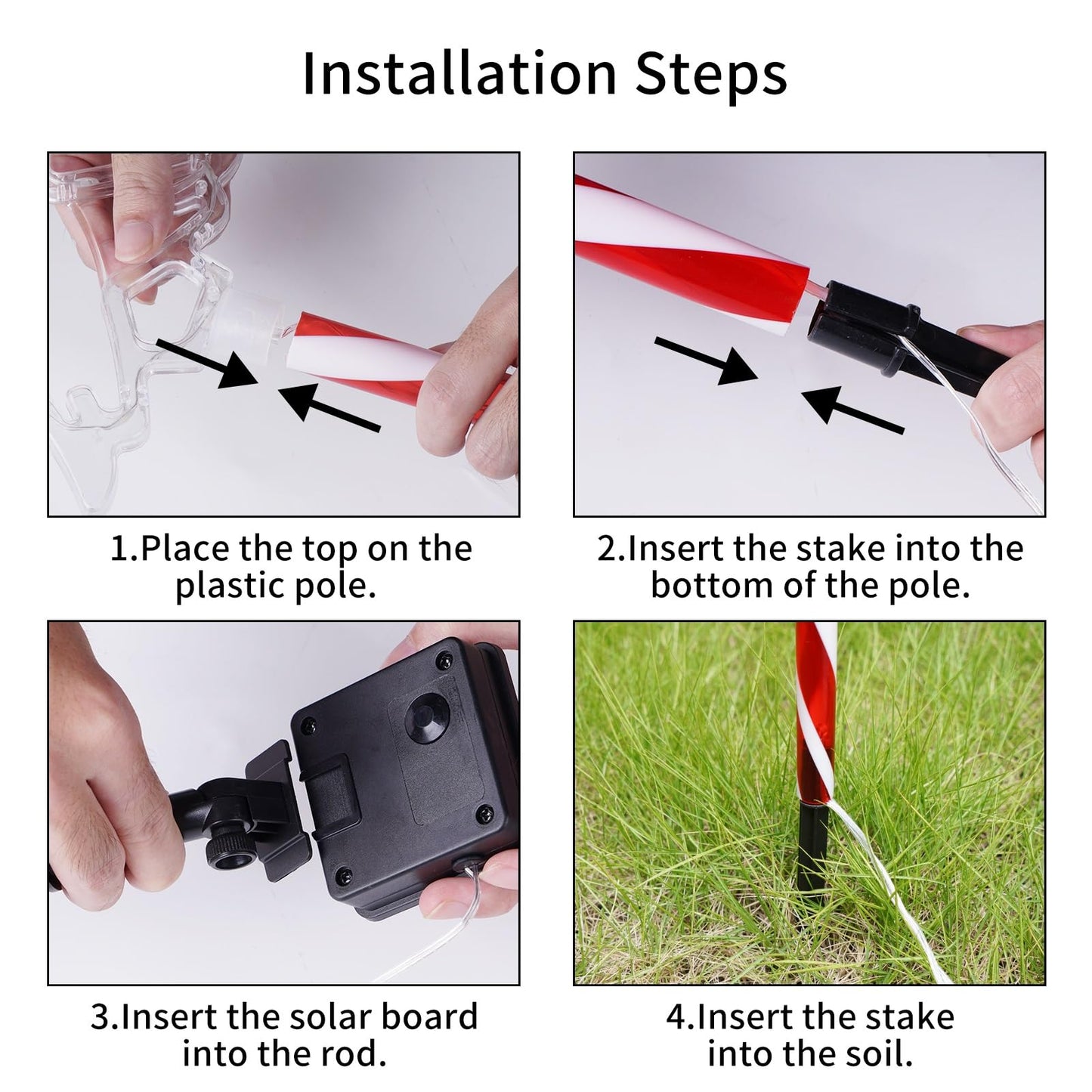 Installation Steps

1.Place the top on the plastic pole.

2.Insert the stake into the bottom of the pole.

3.Insert the solar board into the rod.

4.Insert the stake into the soil.