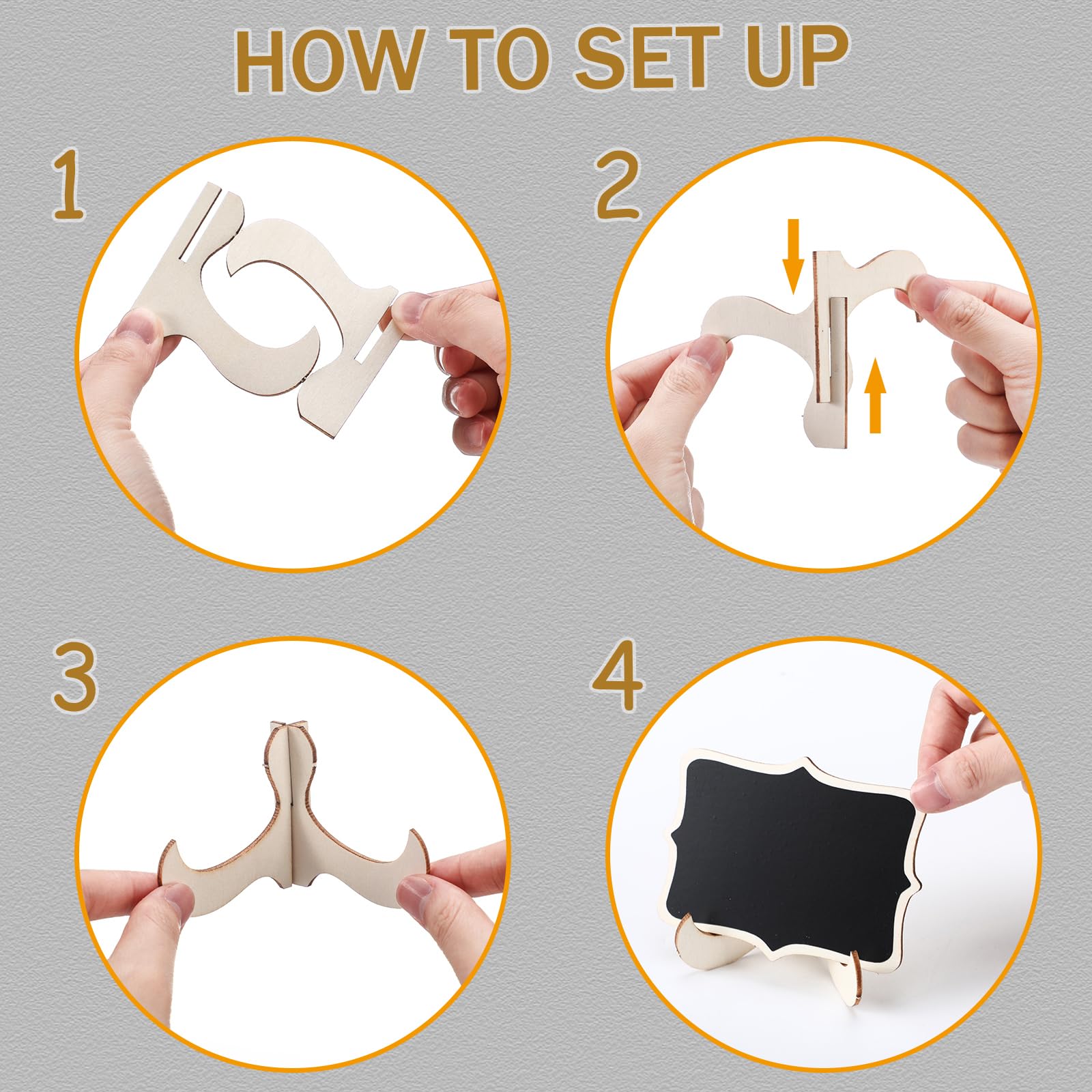 HOW TO SET UP

1

2

3

4