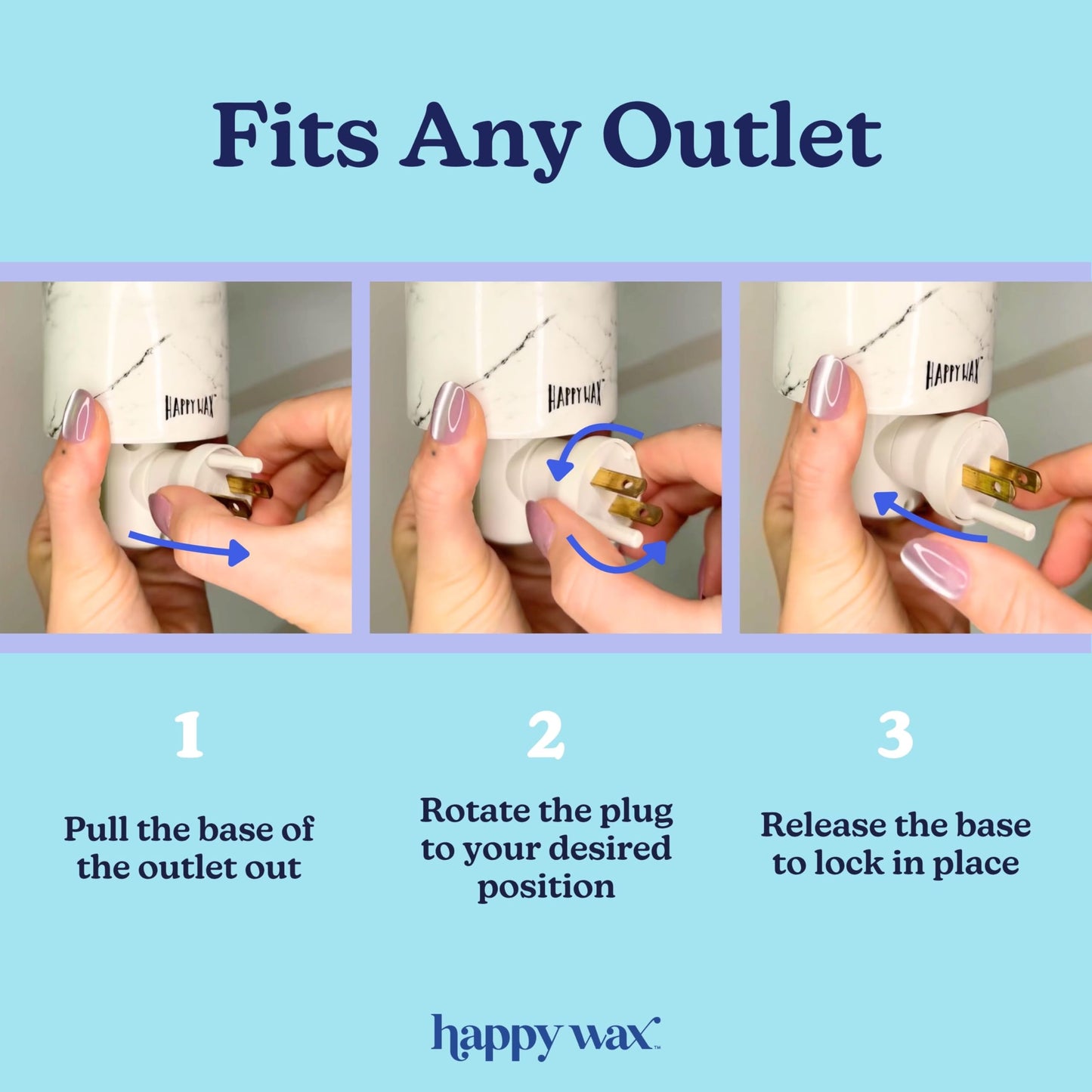 Fits Any Outlet

HAPPY WAX™

HAPPY WAX™

HAPPY WAX™

1

Pull the base of the outlet out

2

Rotate the plug to your desired position

3

Release the base to lock in place

happy wax™