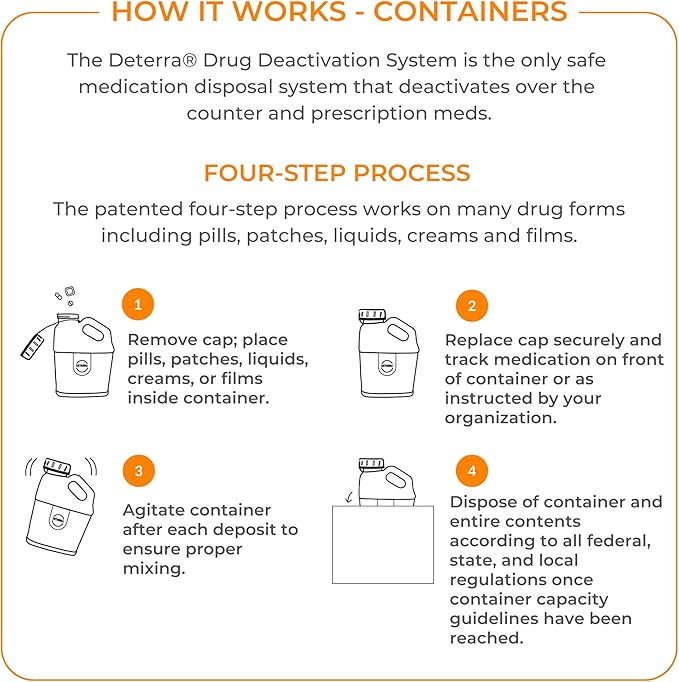 HOW IT WORKS - CONTAINERS

The Deterra® Drug Deactivation System is the only safe medication disposal system that deactivates over the counter and prescription meds.

FOUR-STEP PROCESS

The patented four-step process works on many drug forms including pills, patches, liquids, creams and films.

1

Remove cap; place pills, patches, liquids, creams, or films inside container.

2

Replace cap securely and track medication on front of container or as instructed by your organization.

3

Agitate container after each deposit to ensure proper mixing.

4

Dispose of container and entire contents according to all federal, state, and local regulations once container capacity guidelines have been reached.