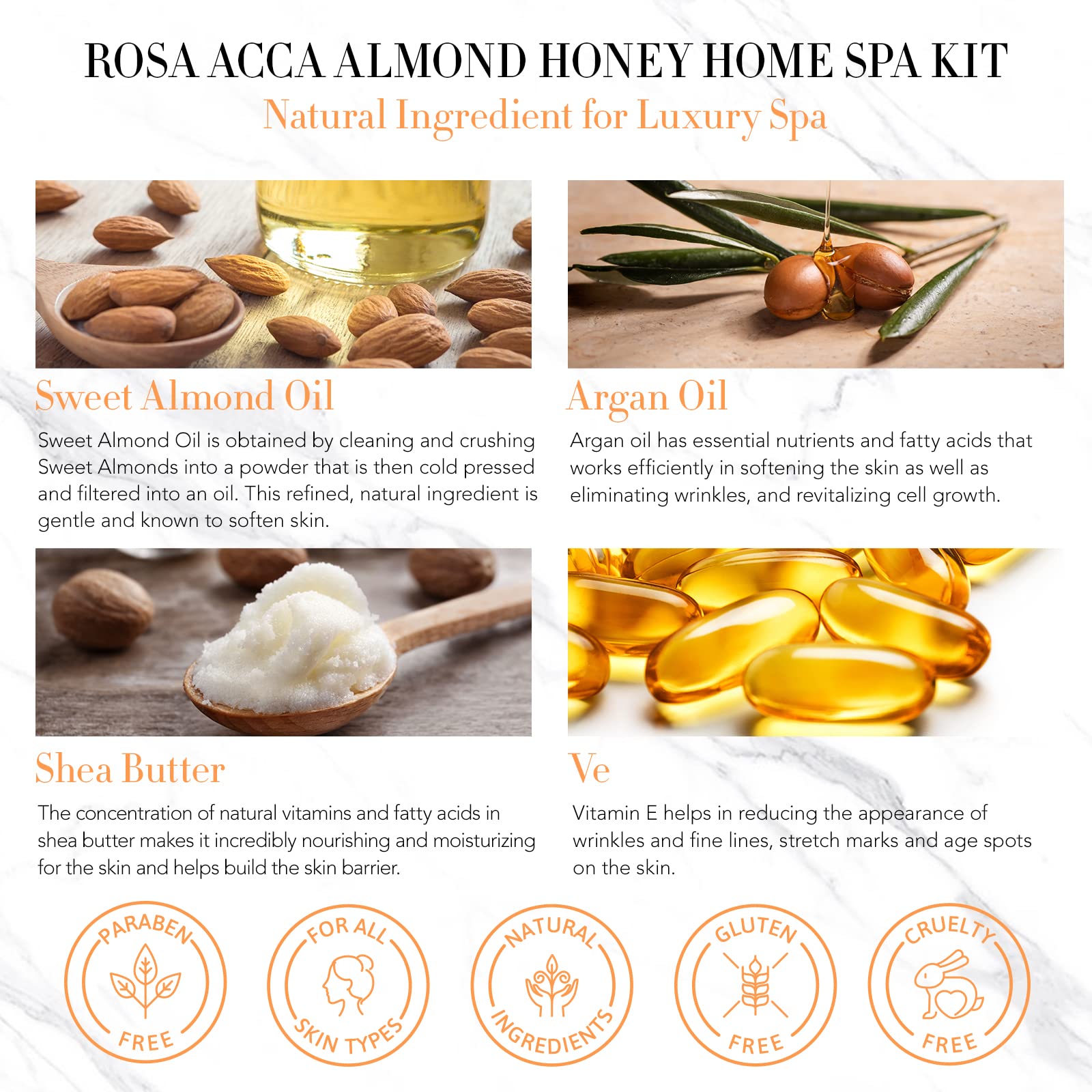 ROSA ACCA ALMOND HONEY HOME SPA KIT
Natural Ingredient for Luxury Spa

Sweet Almond Oil
Sweet Almond Oil is obtained by cleaning and crushing Sweet Almonds into a powder that is then cold pressed and filtered into an oil. This refined, natural ingredient is gentle and known to soften skin.

Argan Oil
Argan oil has essential nutrients and fatty acids that works efficiently in softening the skin as well as eliminating wrinkles, and revitalizing cell growth.

Shea Butter
The concentration of natural vitamins and fatty acids in shea butter makes it incredibly nourishing and moisturizing for the skin and helps build the skin barrier.

Ve
Vitamin E helps in reducing the appearance of wrinkles and fine lines, stretch marks and age spots on the skin.

PARABEN FREE

FOR ALL SKIN TYPES

NATURAL INGREDIENTS

GLUTEN FREE

CRUELTY FREE