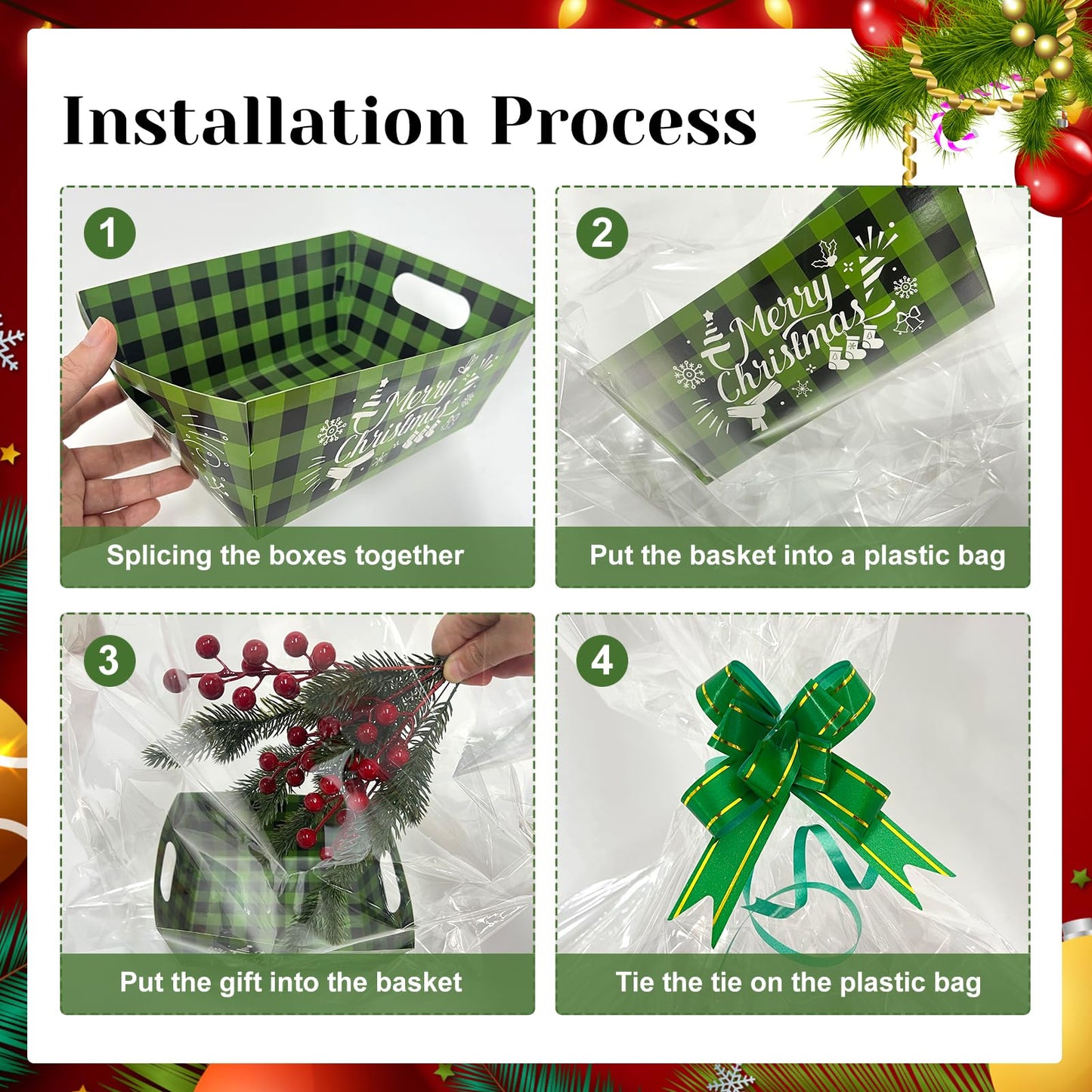 Installation Process

1

Merry Christmas

Splicing the boxes together

2

Merry Christmas

Put the basket into a plastic bag

3

Put the gift into the basket

4

Tie the tie on the plastic bag